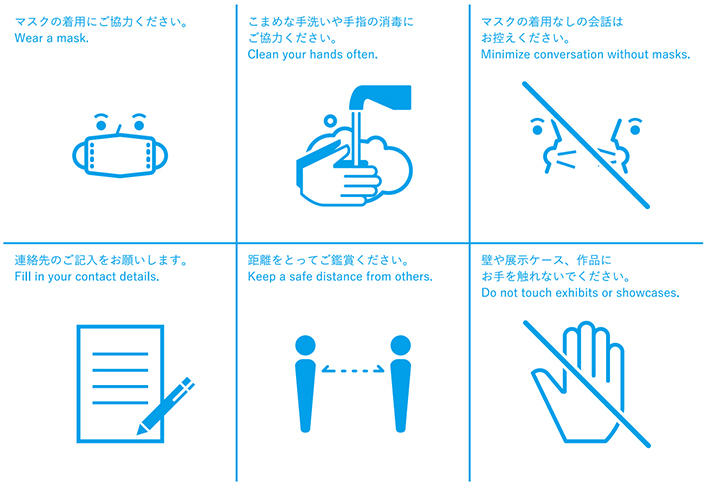 マスクの着用にご協力ください。
Wear a mask.

こまめな手洗いや手指の消毒にご協力ください。
Clean your hands often.

マスクの着用なしの会話はお控えください。
Minimize conversation without masks.

連絡先のご記入をお願いします。
Fill in your contact details.

距離をとってご鑑賞ください。
Keep a safe distance from others.

壁や展示ケース、作品にお手を触れないでください。
Do not touch exhibits or showcases.